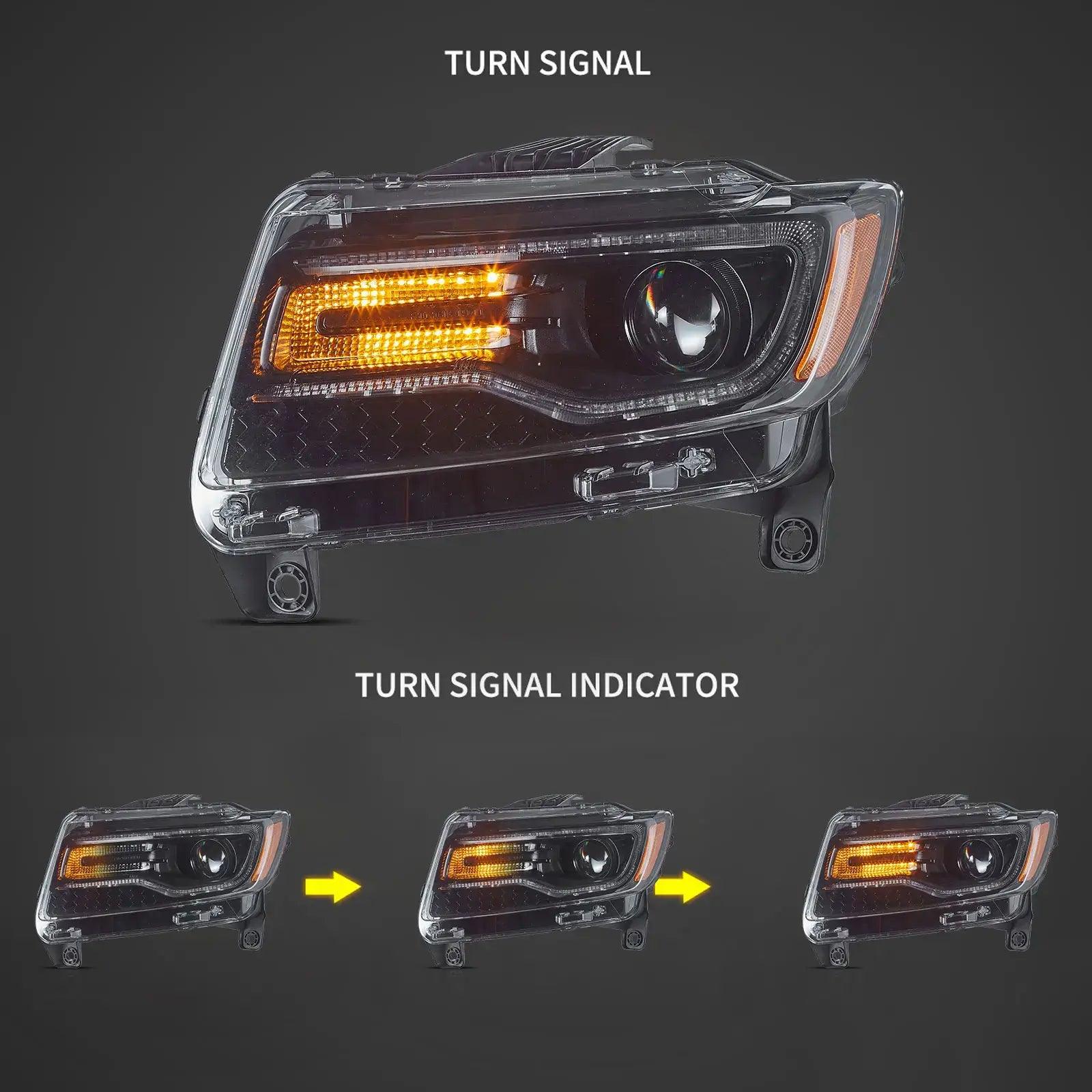 TURN SIGNAL

TURN SIGNAL INDICATOR