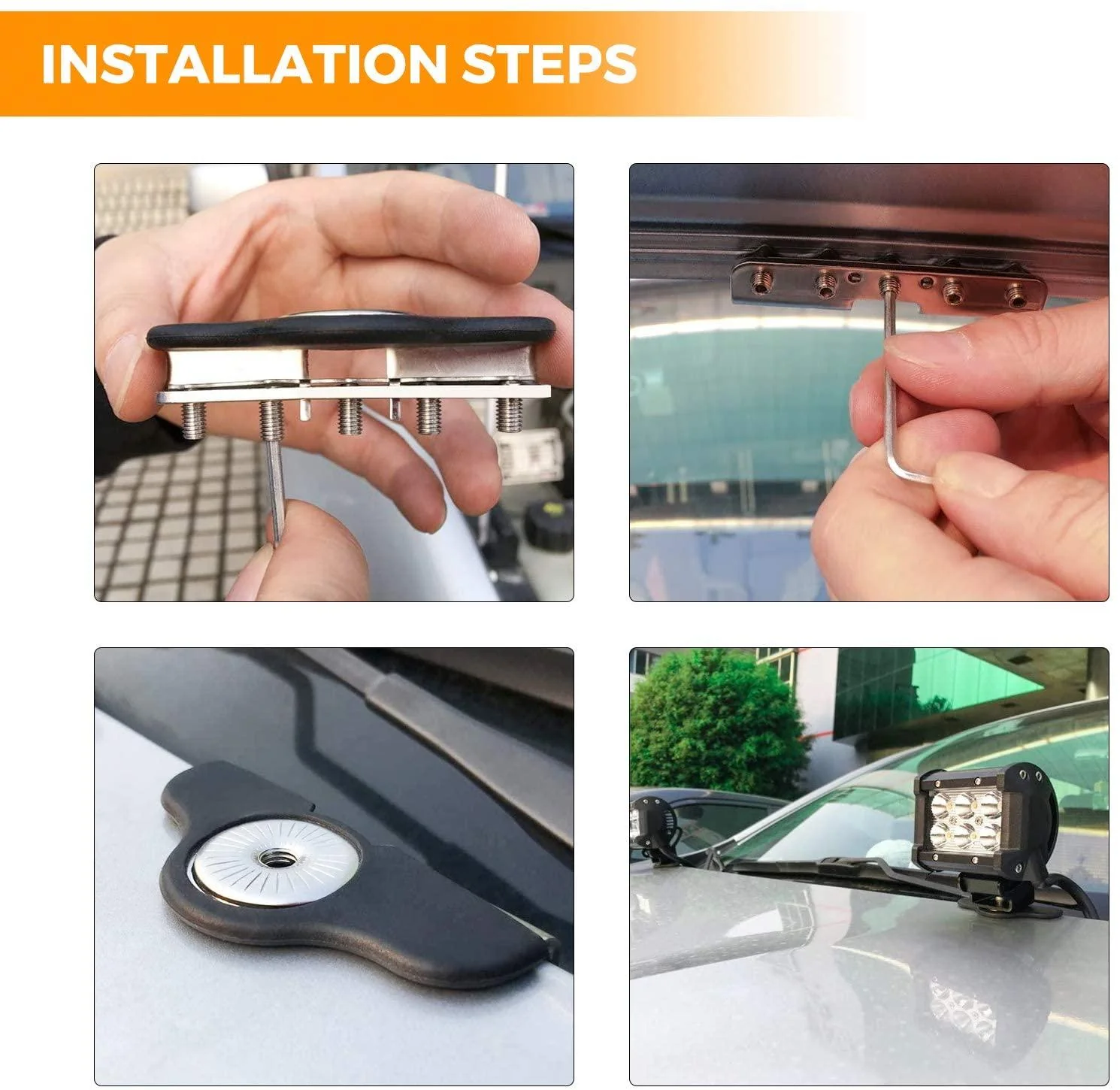 INSTALLATION STEPS