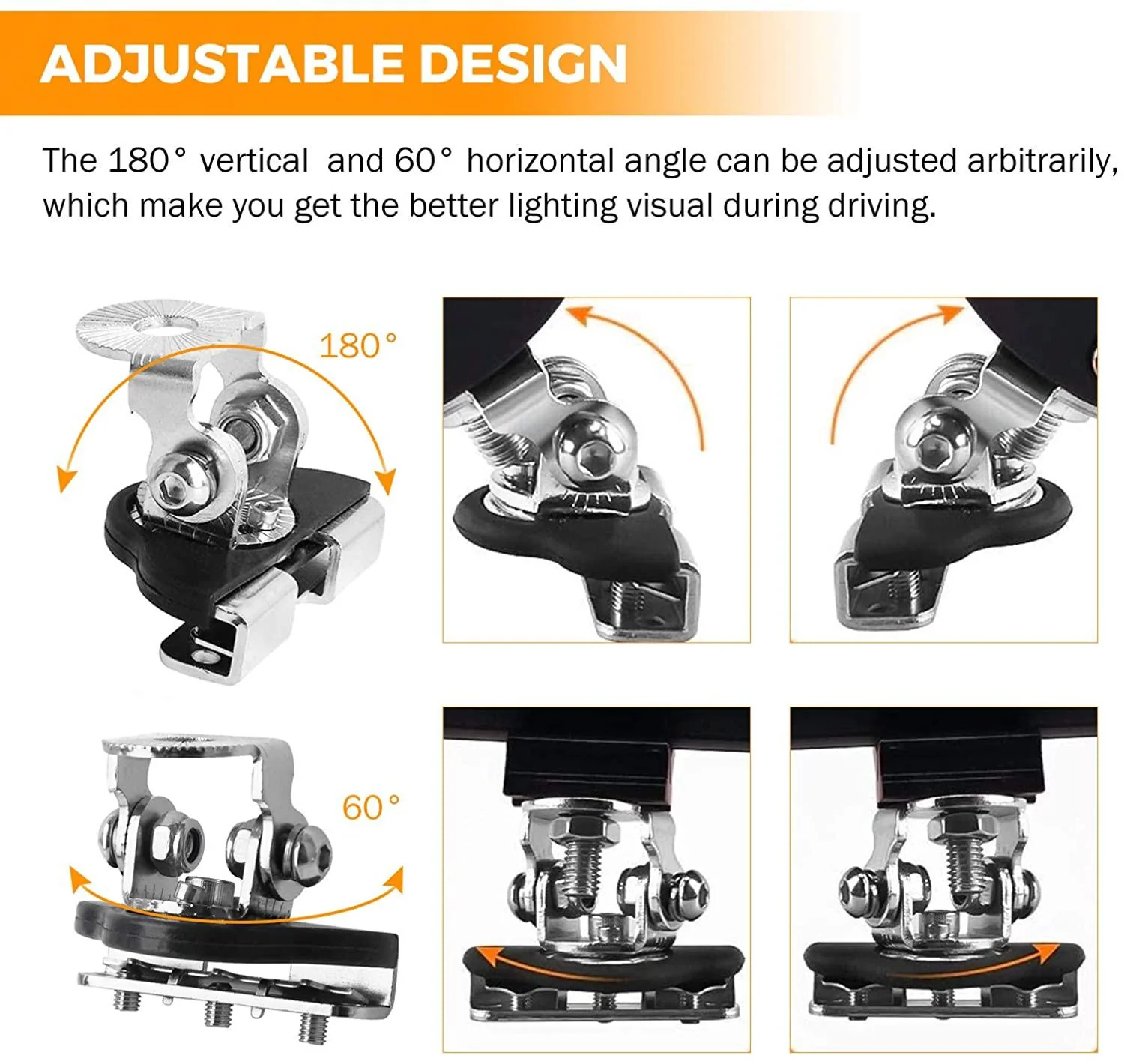 ADJUSTABLE DESIGN

The 180° vertical and 60° horizontal angle can be adjusted arbitrarily, which make you get the better lighting visual during driving.

180°

60°